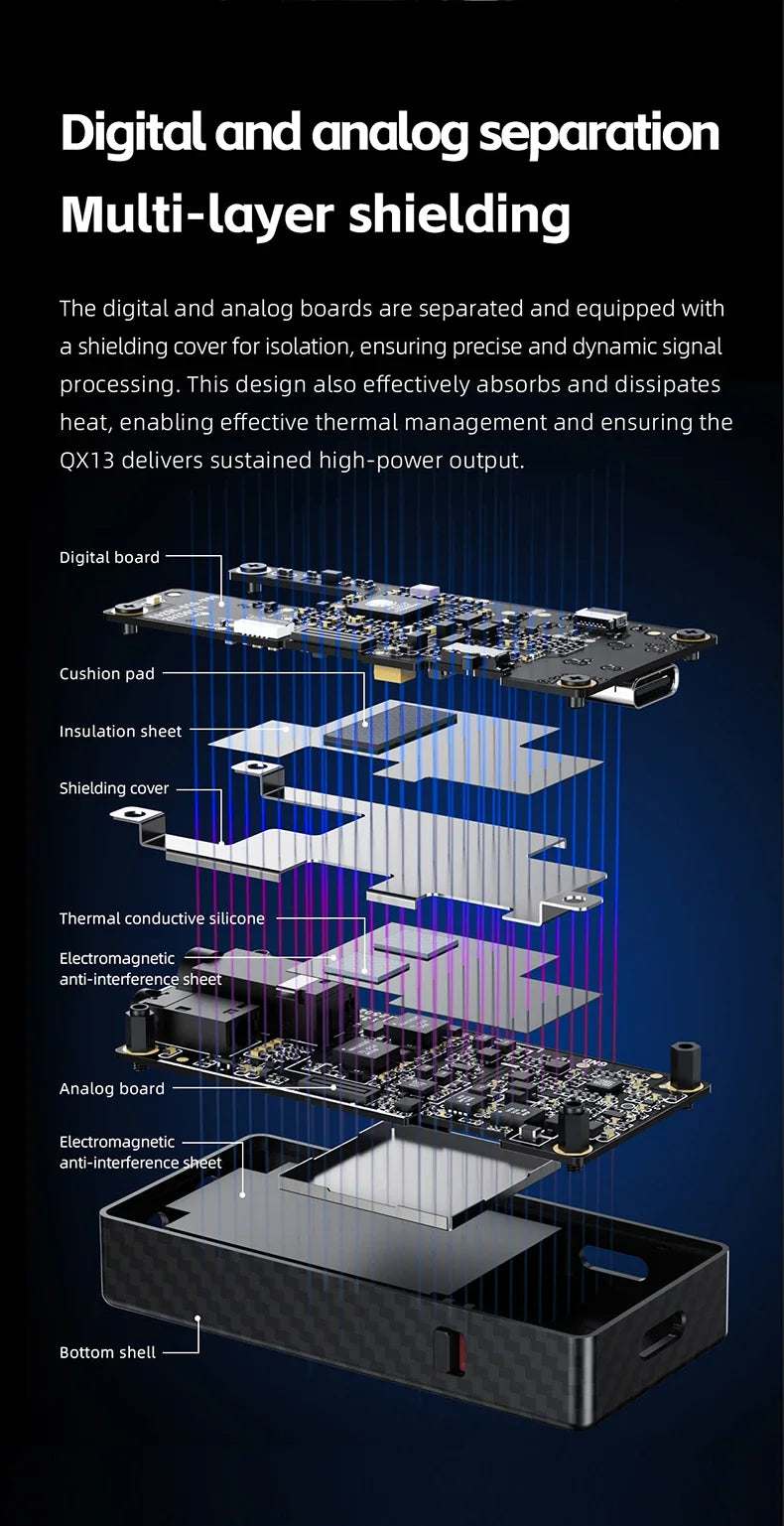 Digital and analog separation
Multi-layer shielding

The digital and analog boards are separated and equipped with a shielding cover for isolation, ensuring precise and dynamic signal processing. This design also effectively absorbs and dissipates heat, enabling effective thermal management and ensuring the QX13 delivers sustained high-power output.

Digital board

Cushion pad

Insulation sheet

Shielding cover

Thermal conductive silicone

Electromagnetic anti-interference sheet

Analog board

Electromagnetic anti-interference sheet

Bottom shell