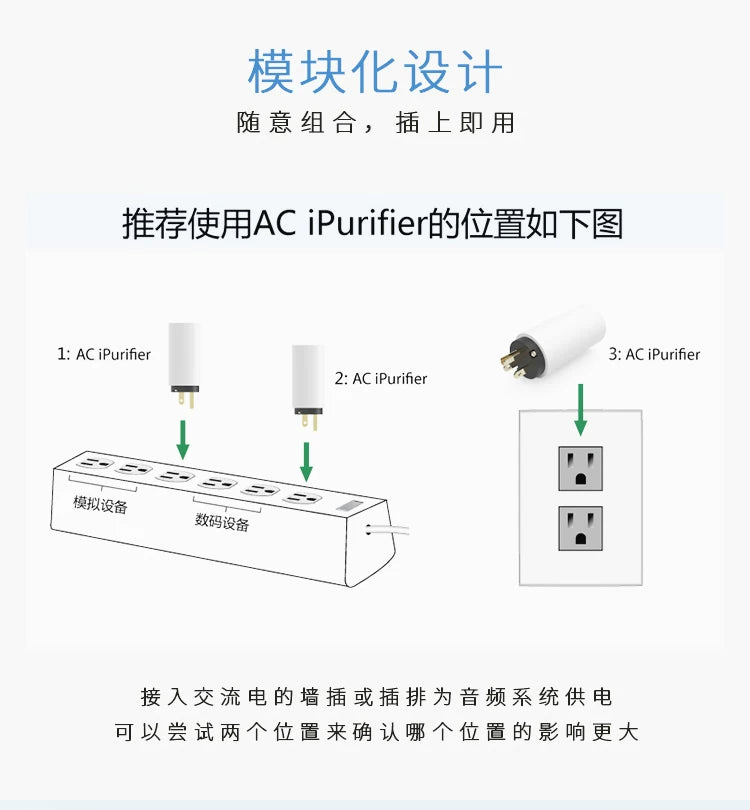 模块化设计

随意组合，插上即用

推荐使用AC iPurifier的位置如下图

1: AC iPurifier

2: AC iPurifier

3: AC iPurifier

模拟设备

数码设备

接入交流电的墙插或插排为音频系统供电
可以尝试两个位置来确认哪个位置的影响更大